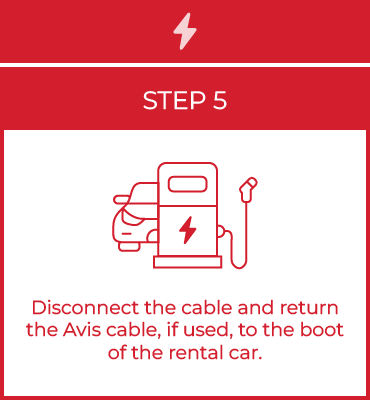 STEP 5

Disconnect the cable and return the Avis cable, if used, to the boot of the rental car.